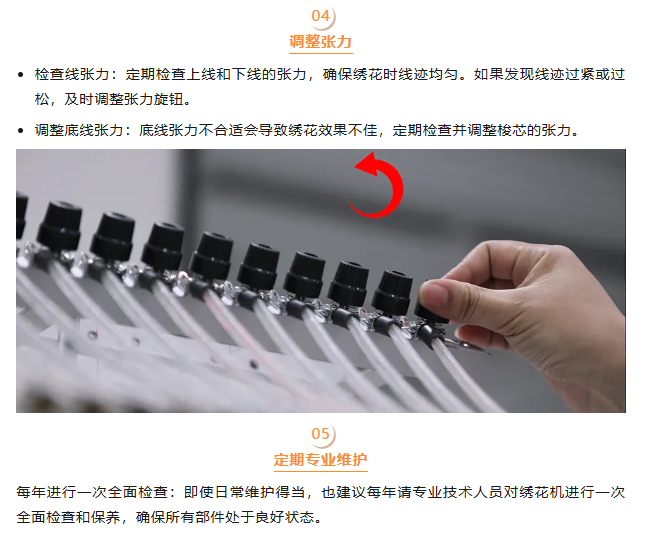 04
调整张力

• 检查线张力：定期检查上线和下线的张力，确保绣花时线迹均匀。如果发现线迹过紧或过松，及时调整张力旋钮。

• 调整底线张力：底线张力不合适会导致绣花效果不佳，定期检查并调整梭芯的张力。

05
定期专业维护

每年进行一次全面检查：即使日常维护得当，也建议每年请专业技术人员对绣花机进行一次全面检查和保养，确保所有部件处于良好状态。